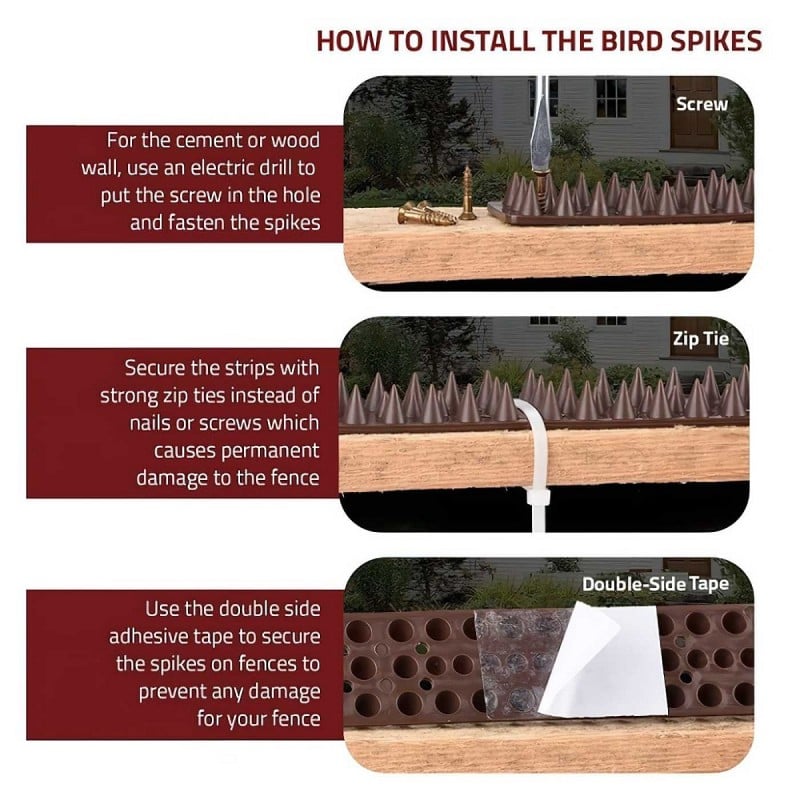 HOW TO INSTALL THE BIRD SPIKES

For the cement or wood wall, use an electric drill to put the screw in the hole and fasten the spikes

Screw

Secure the strips with strong zip ties instead of nails or screws which causes permanent damage to the fence

Zip Tie

Use the double side adhesive tape to secure the spikes on fences to prevent any damage for your fence

Double-Side Tape